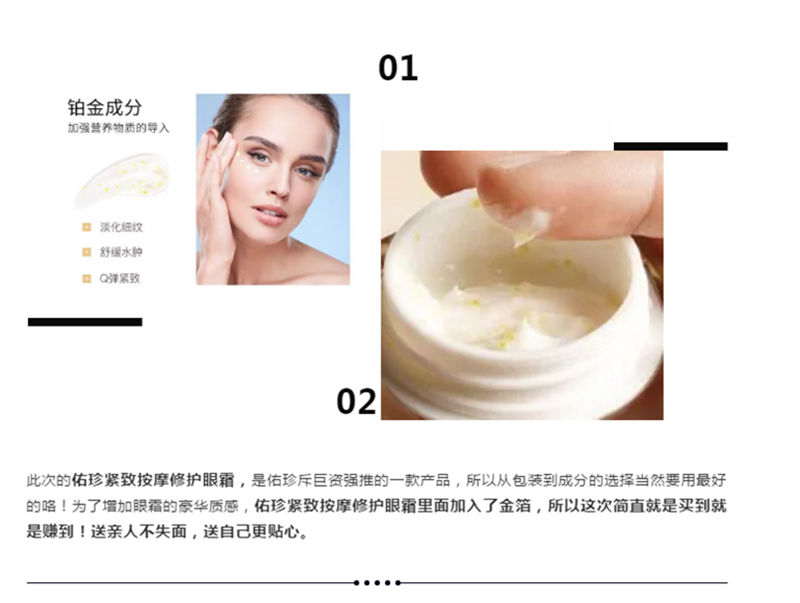 01

铂金成分
加强营养物质的导入

淡化细纹
舒缓水肿
Q弹紧致

02

此次的佑珍紧致按摩修护眼霜，是佑珍斥巨资强推的一款产品，所以从包装到成分的选择当然要用最好的咯！为了增加眼霜的豪华质感，佑珍紧致按摩修护眼霜里面加入了金箔，所以这次简直就是买到就是赚到！送亲人不失面，送自己更贴心。