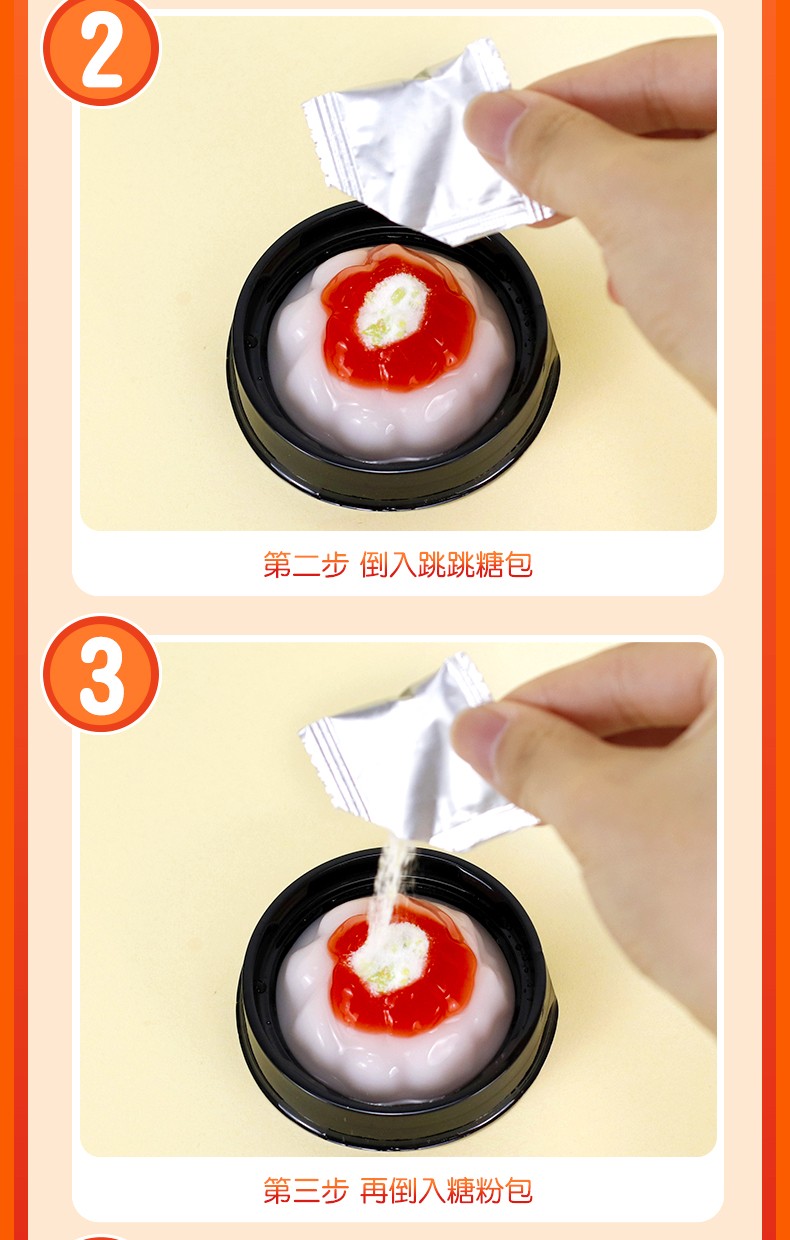 2

第二步 倒入跳跳糖包

3

第三步 再倒入糖粉包